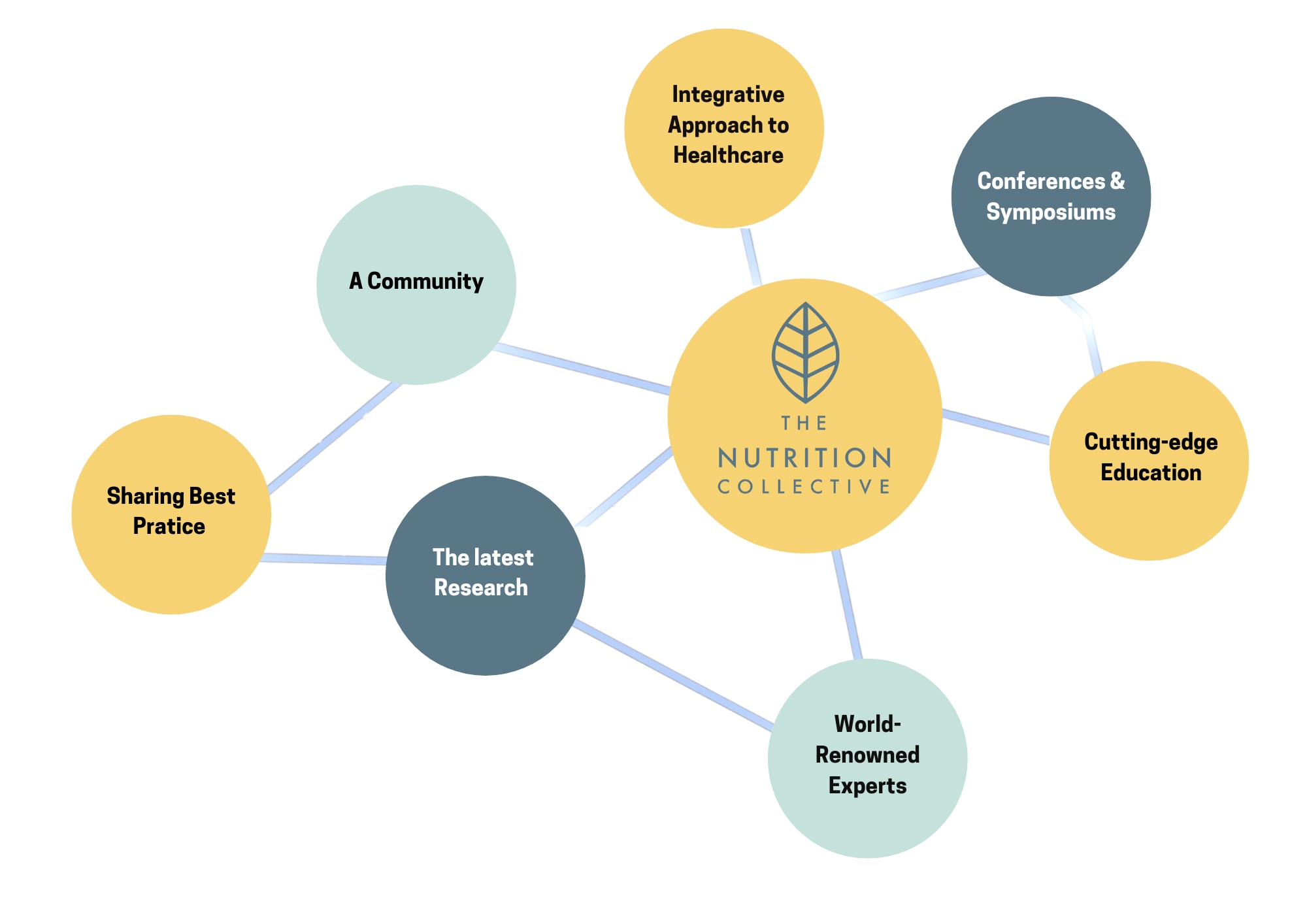 Integrative Approach to Healthcare

Conferences & Symposiums

A Community

THE NUTRITION COLLECTIVE

Cutting-edge Education

Sharing Best Pratice

The latest Research

World-Renowned Experts