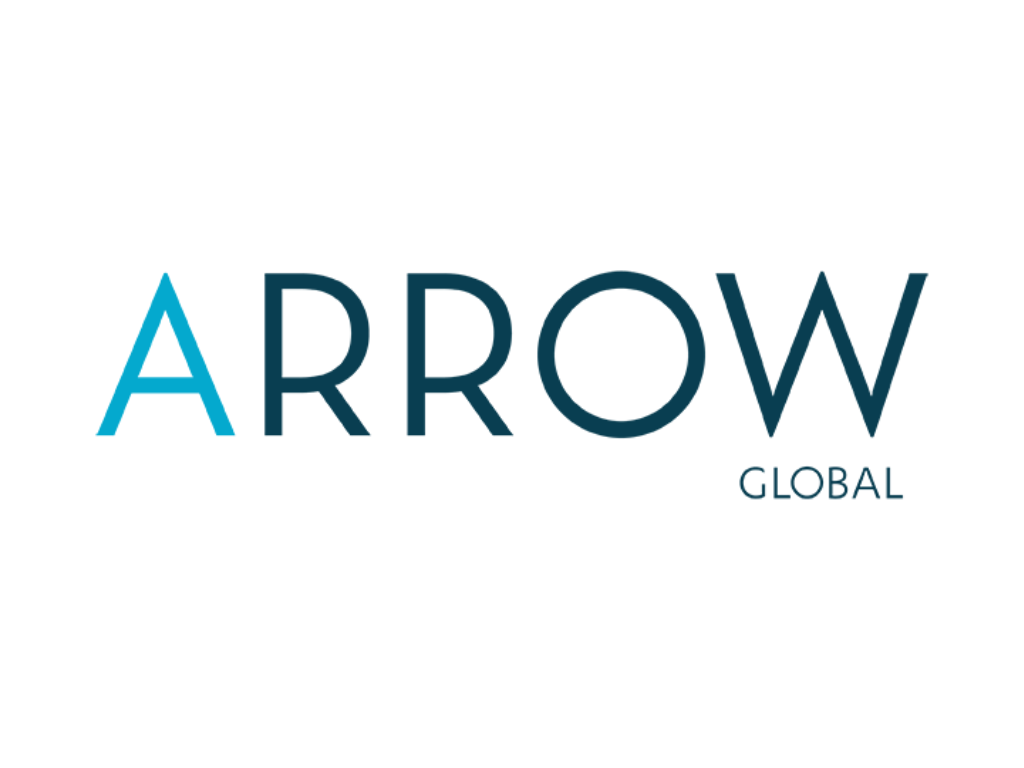 ARROW
GLOBAL