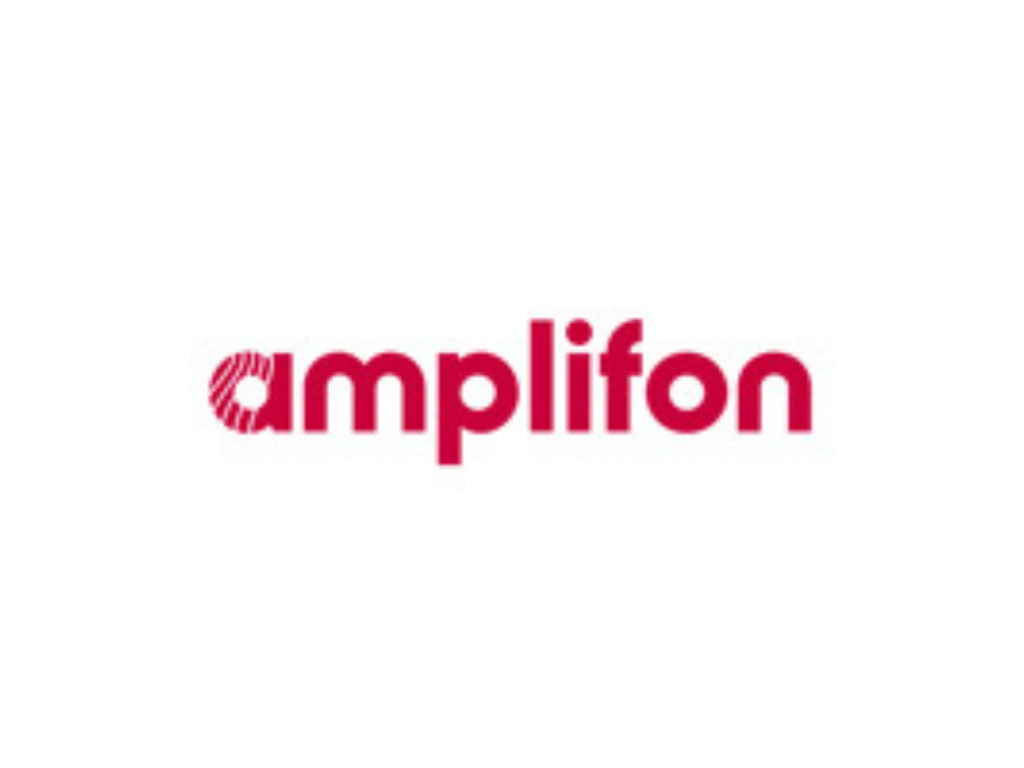 amplifon