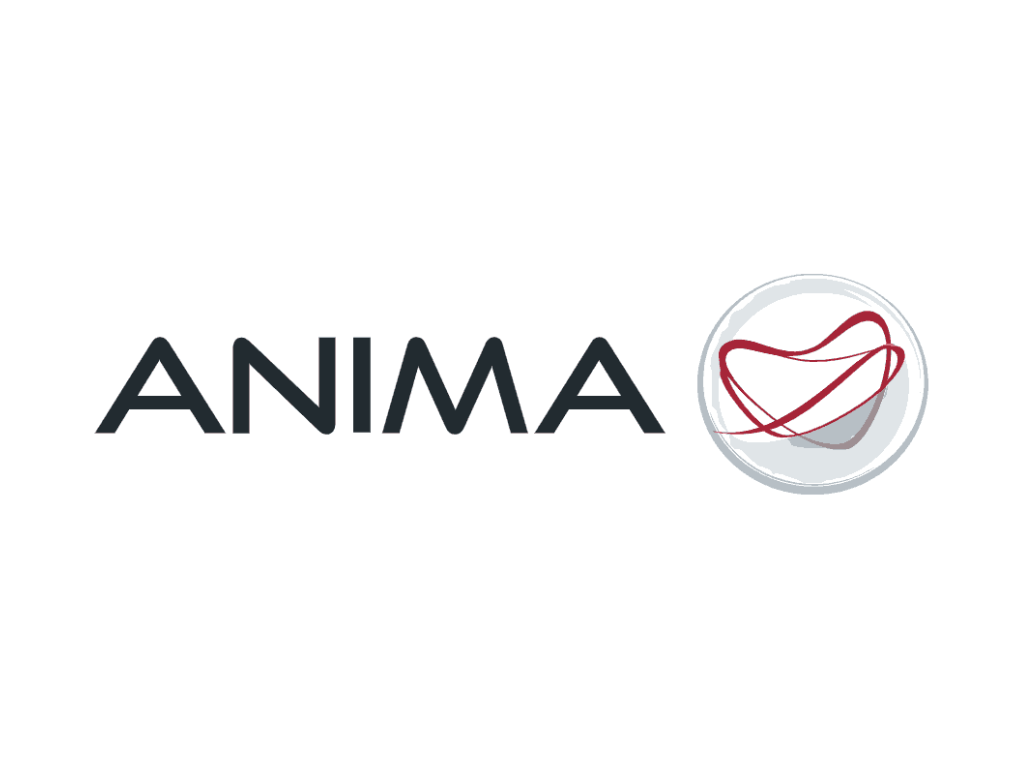 ANIMA