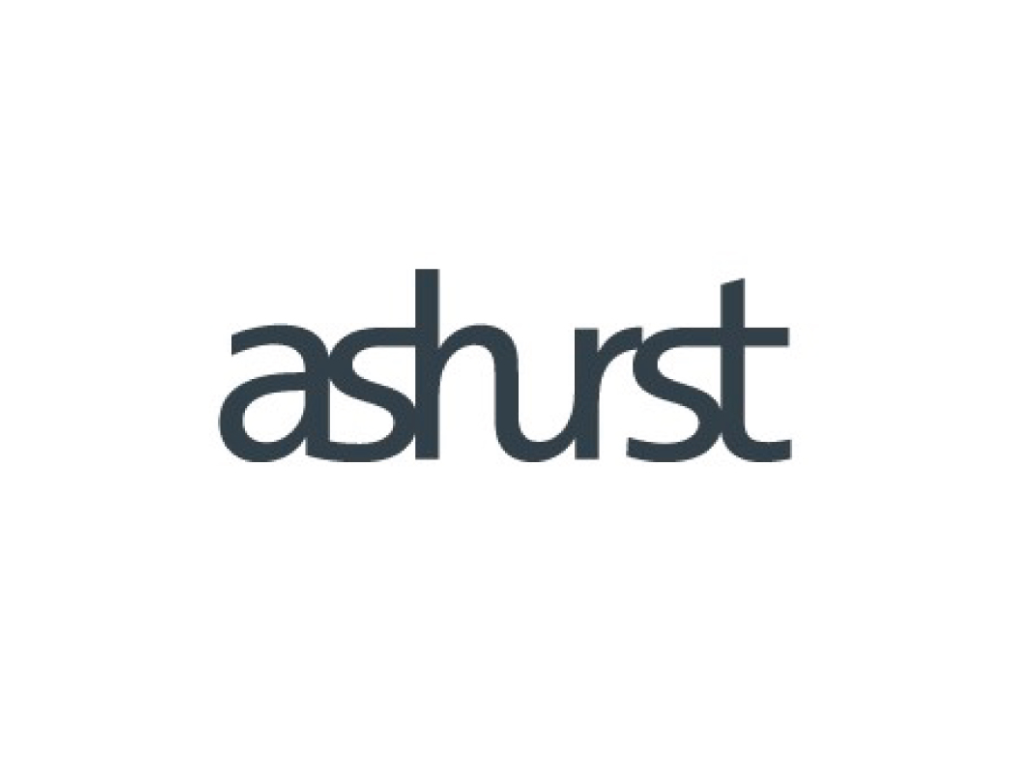 ashurst