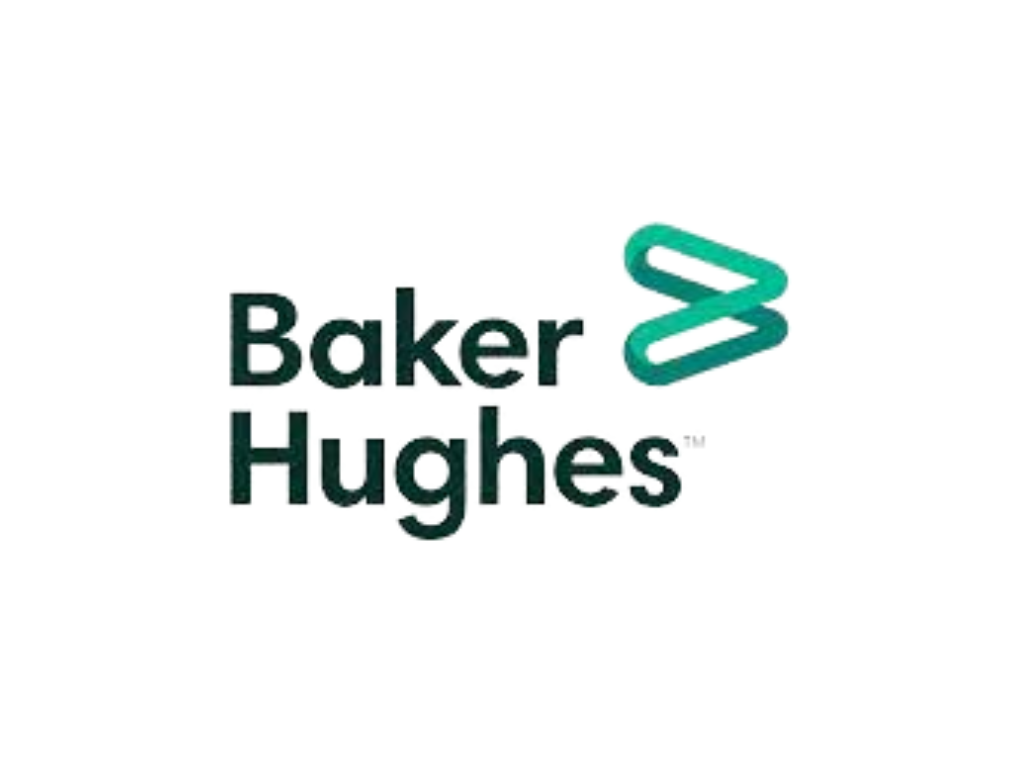 Baker
Hughes™