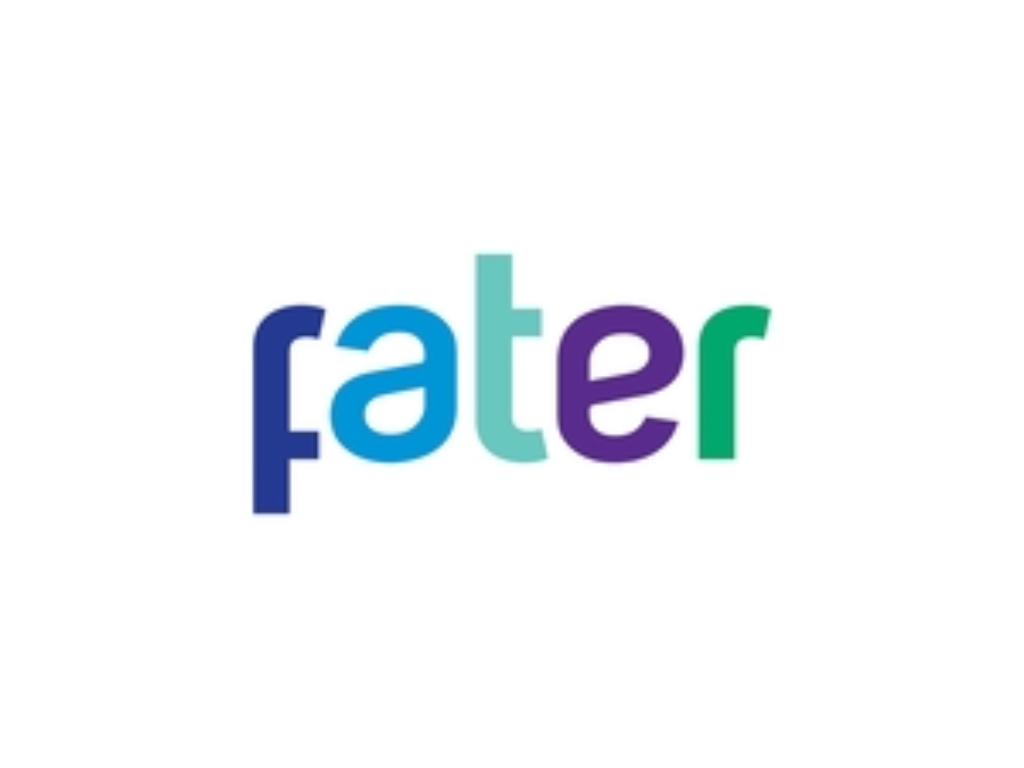 fater