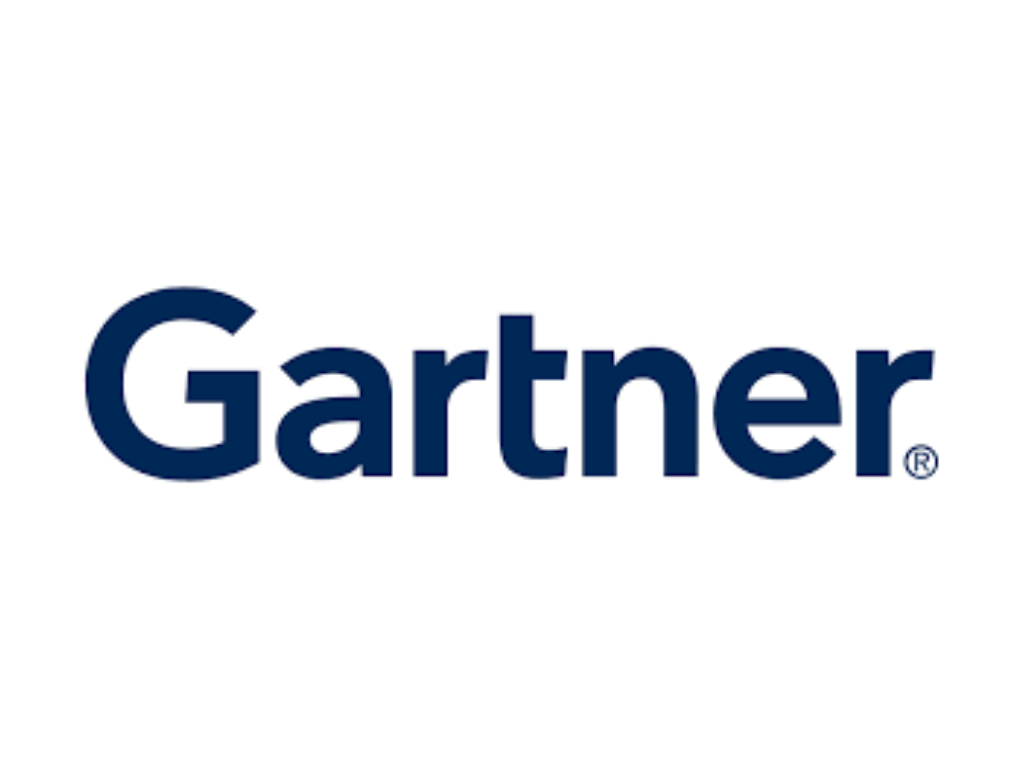 Gartner®