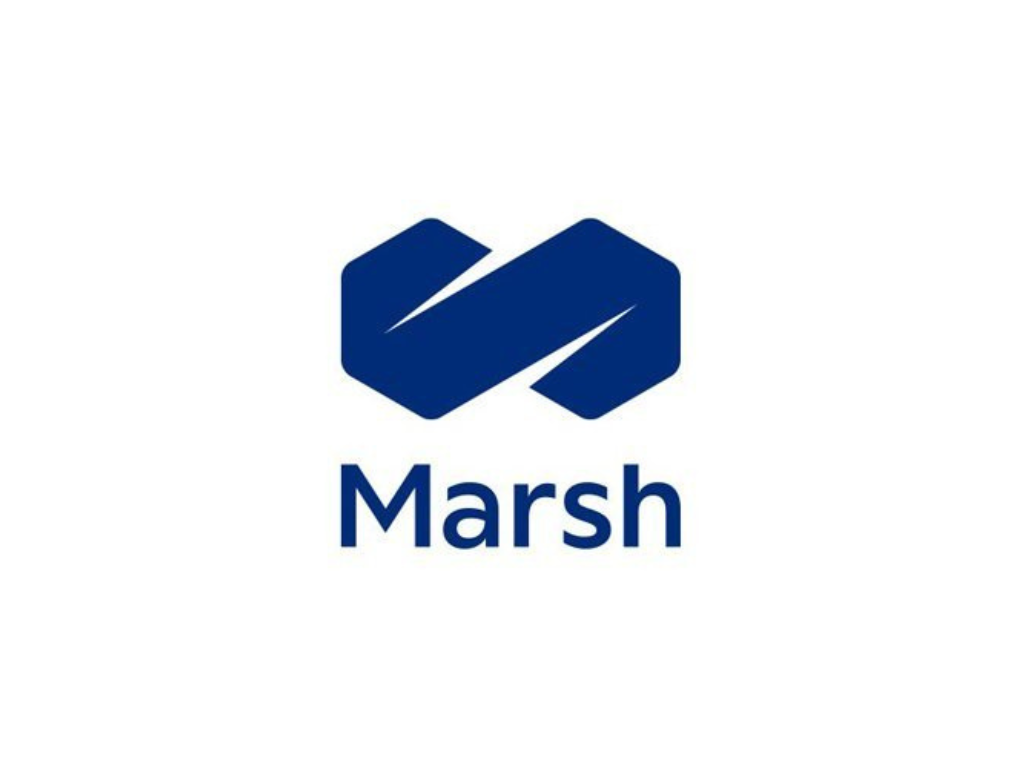 Marsh