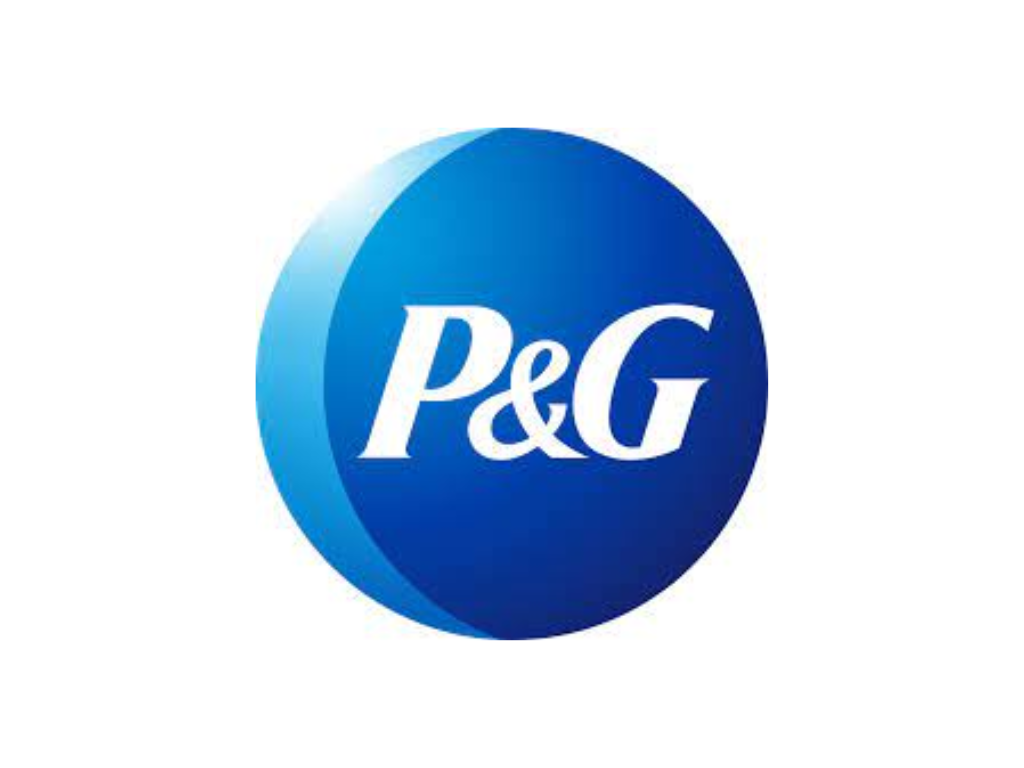 P&G