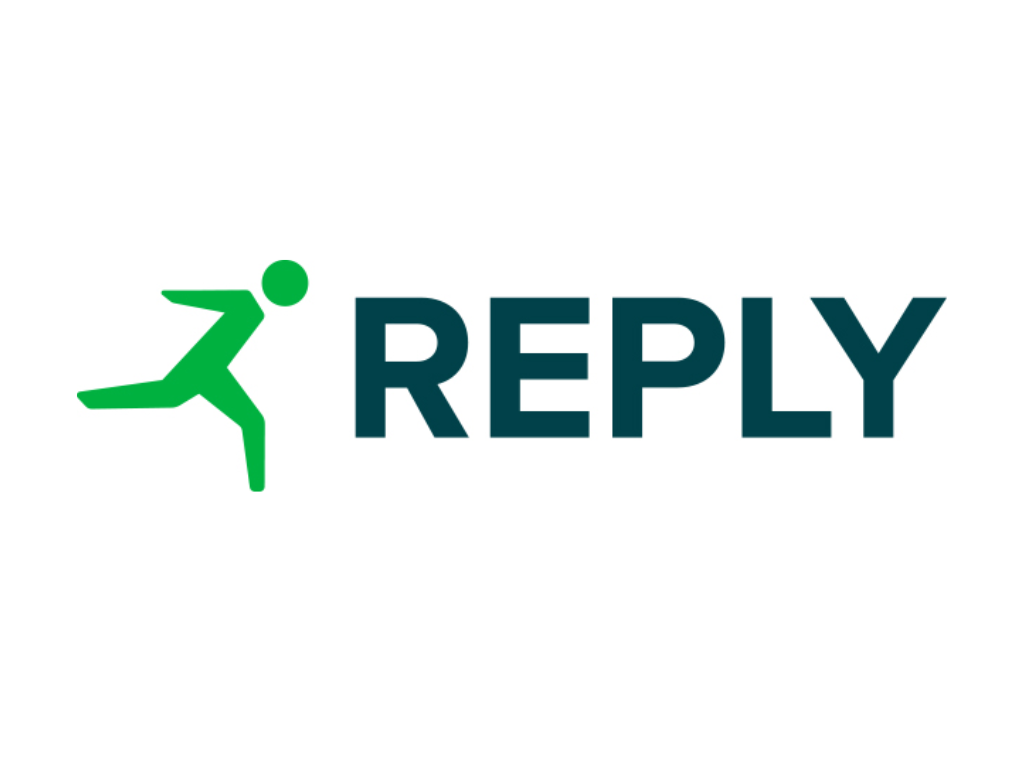 REPLY