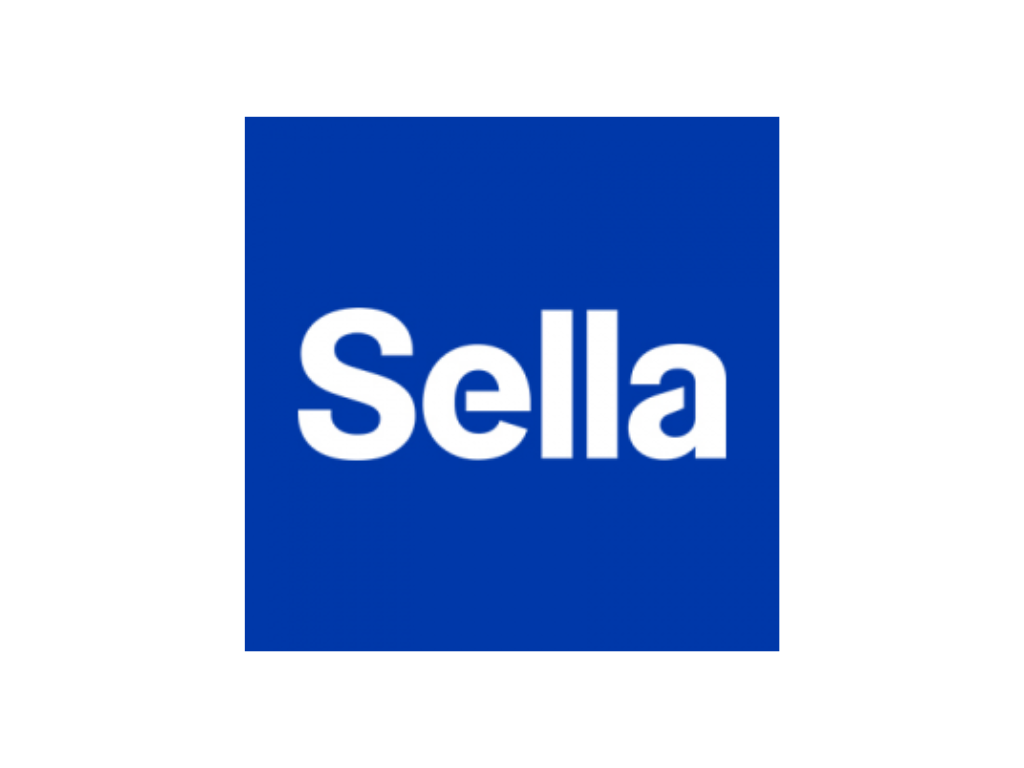 Sella