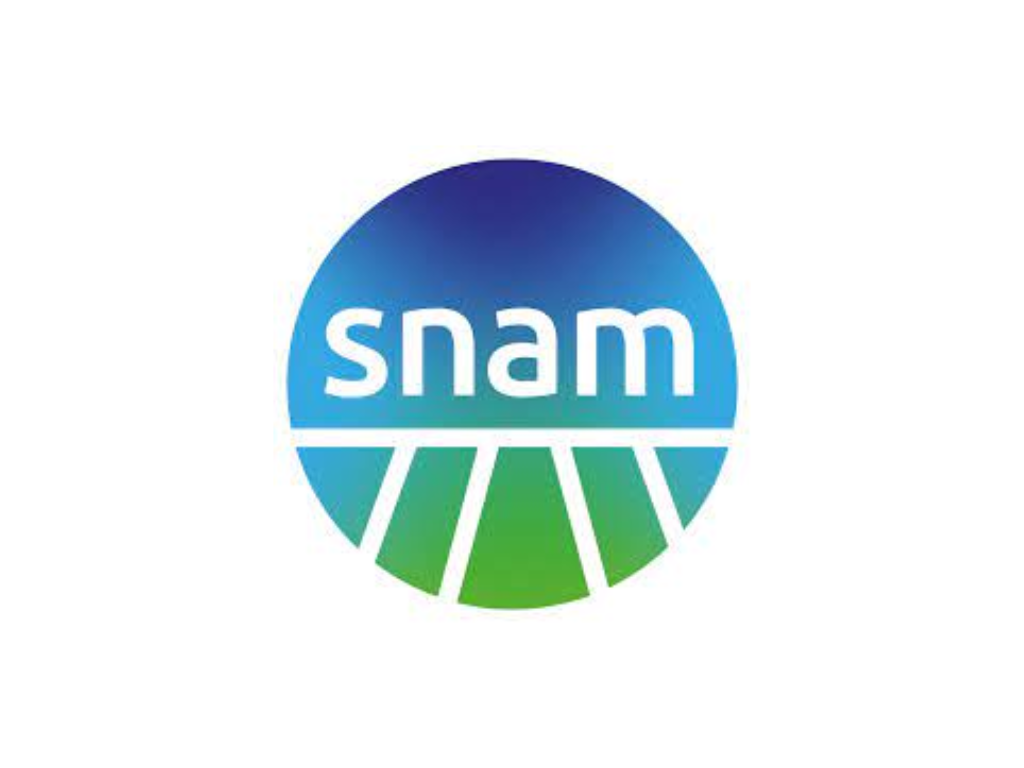 snam