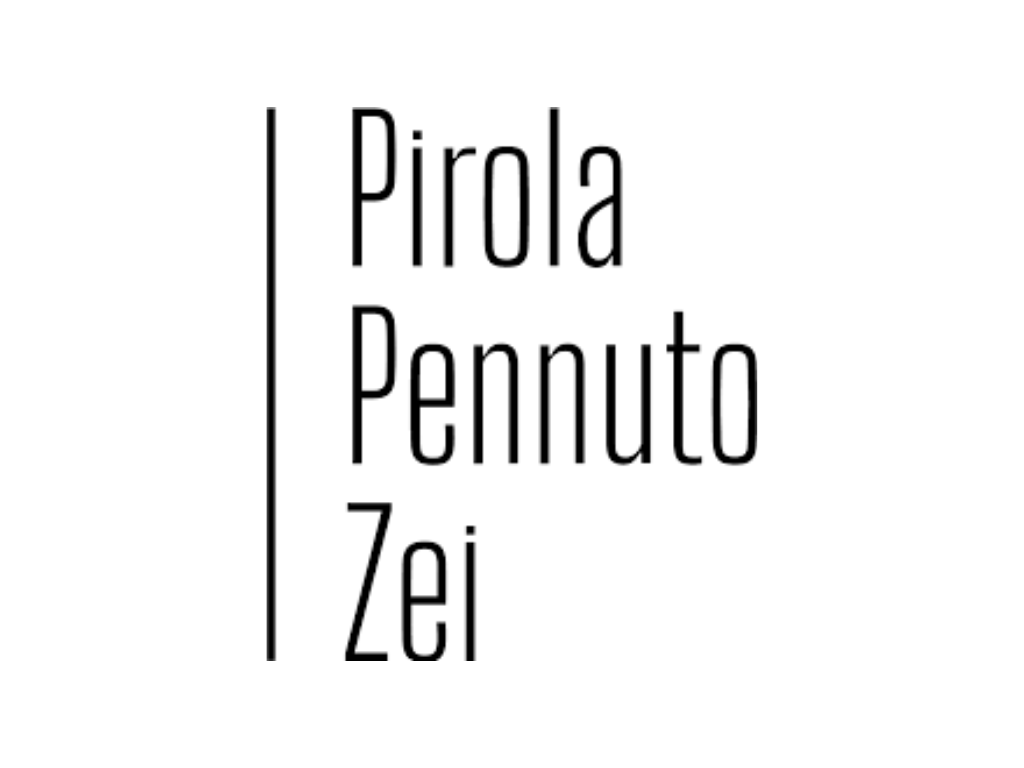 Pirola
Pennuto
Zei