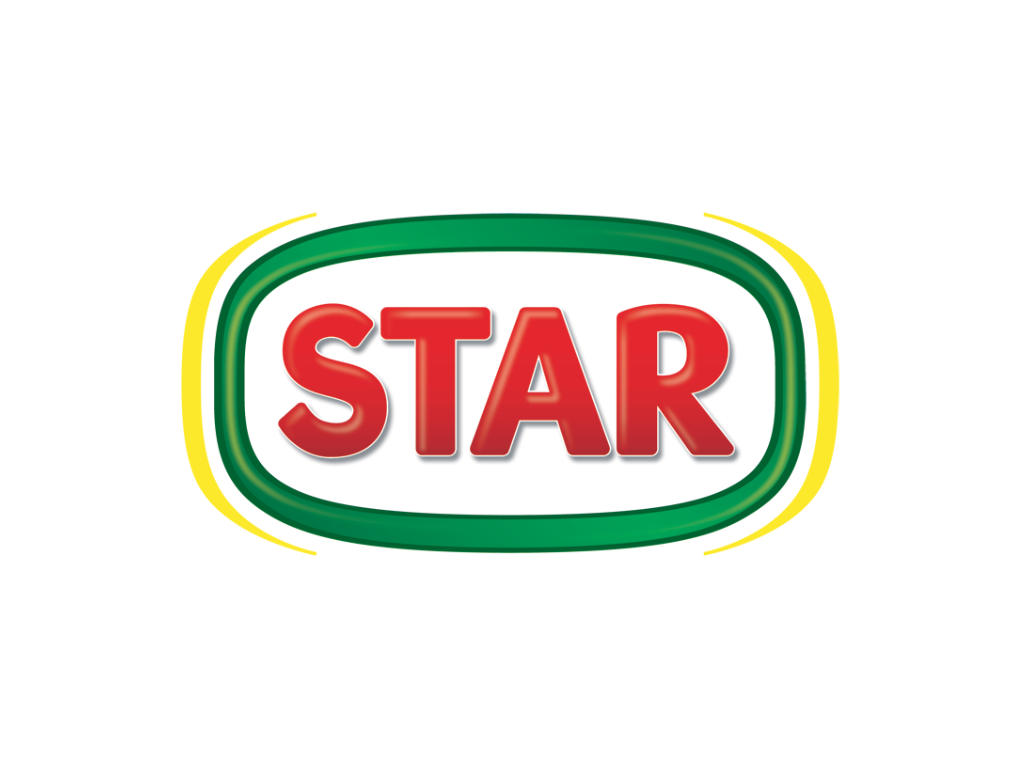 STAR