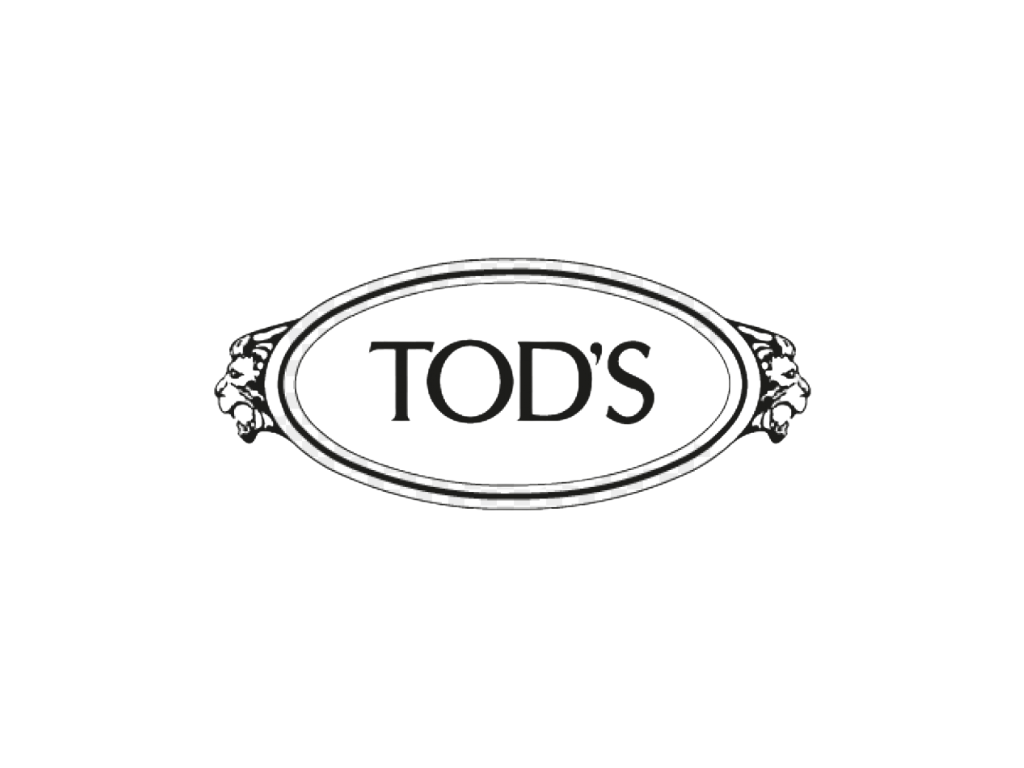 TOD'S