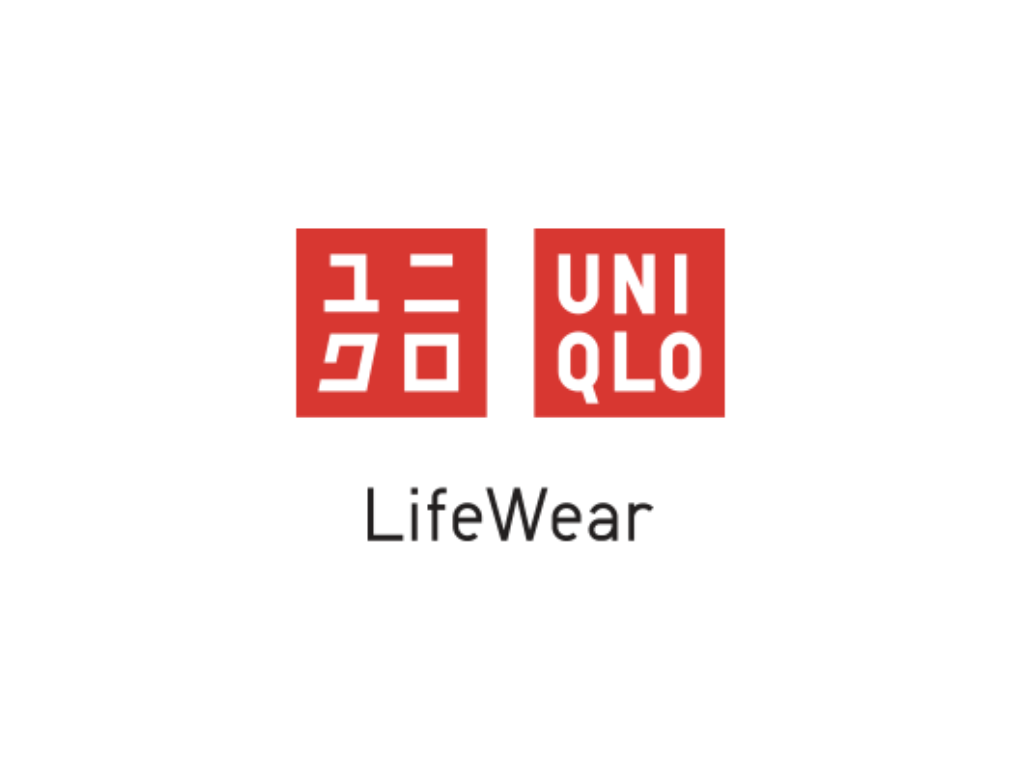 ユニ
クロ

UNI
QLO

LifeWear