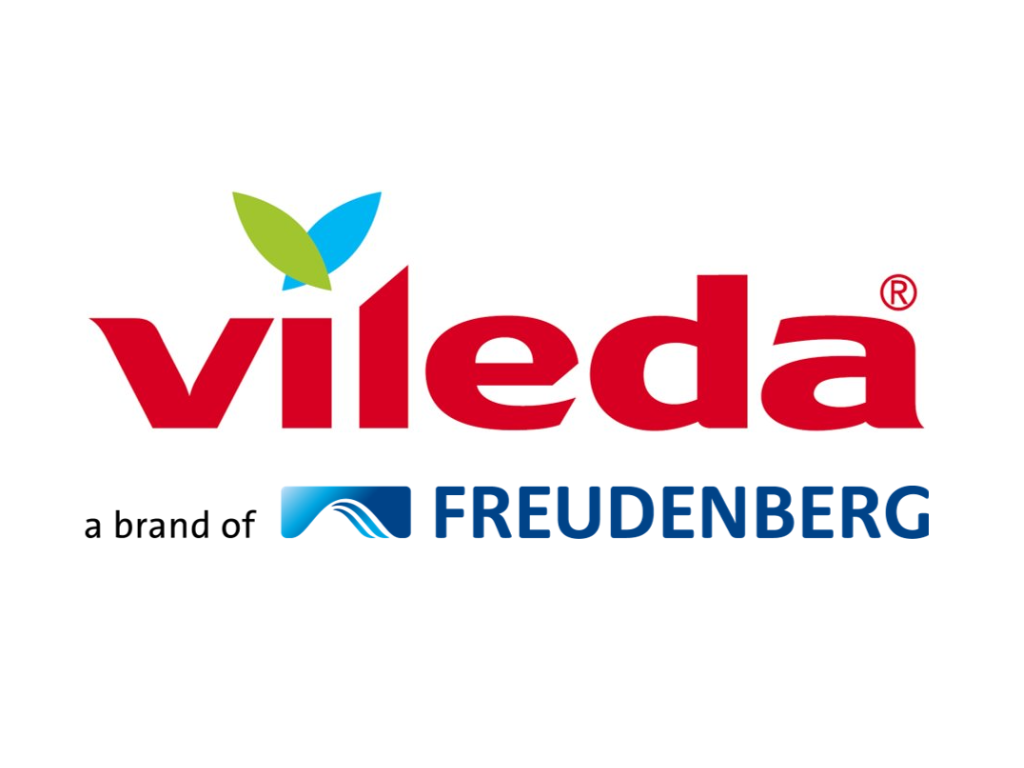 vileda®

a brand of FREUDENBERG