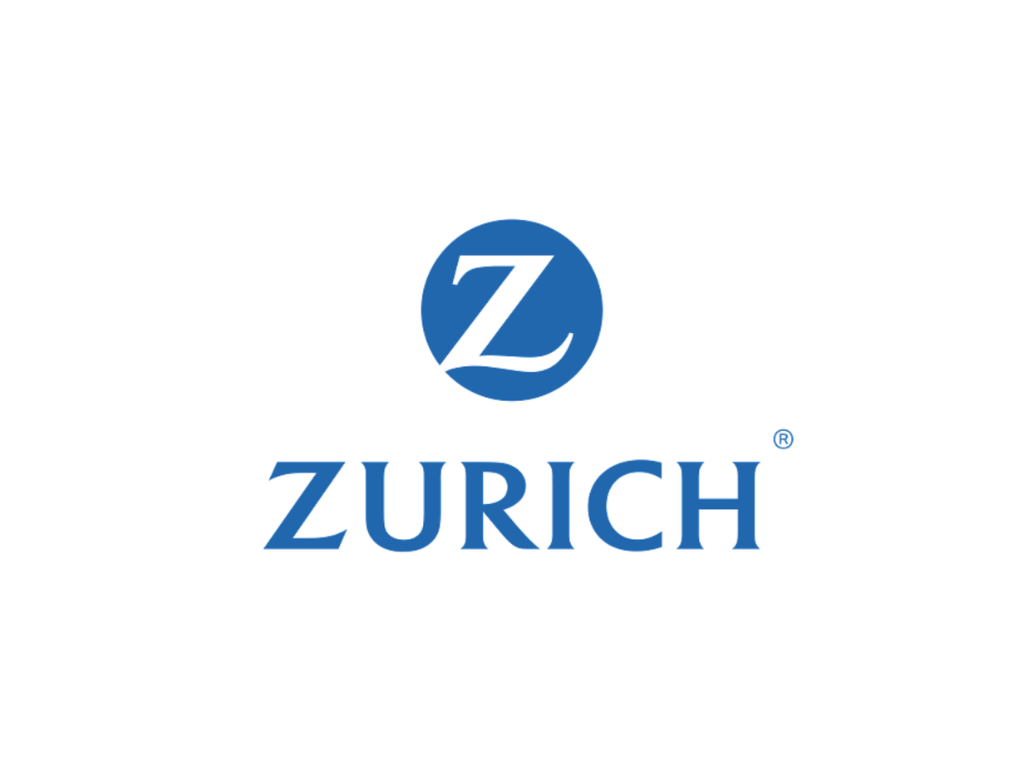 Z

ZURICH®