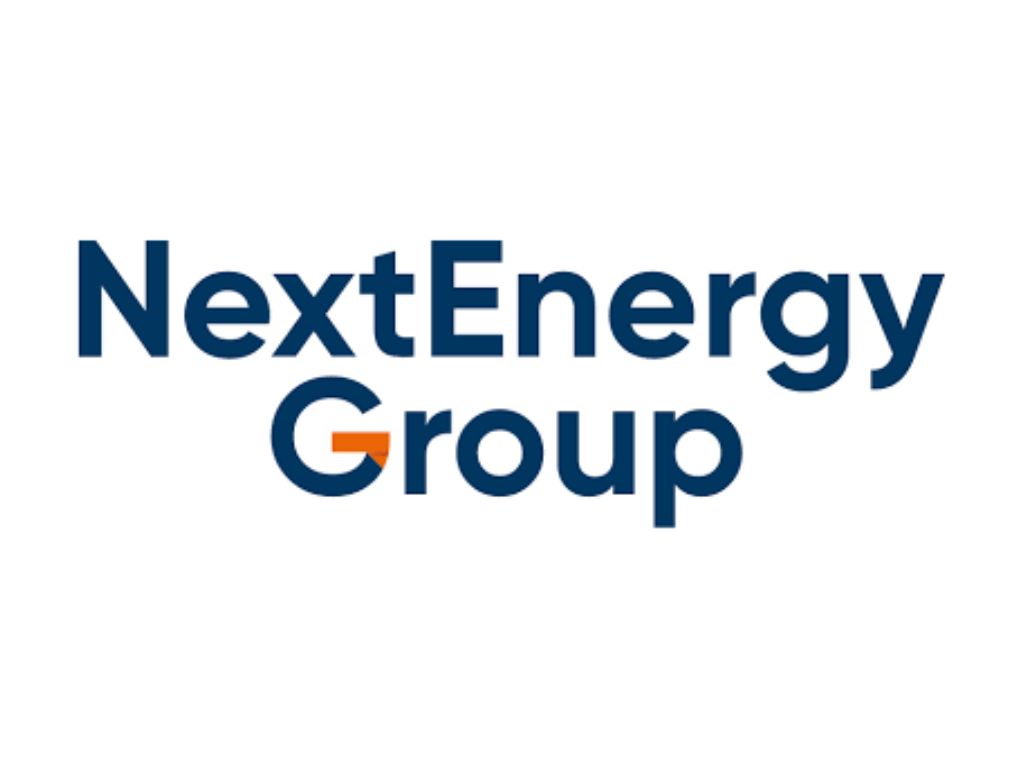 NextEnergy
Group